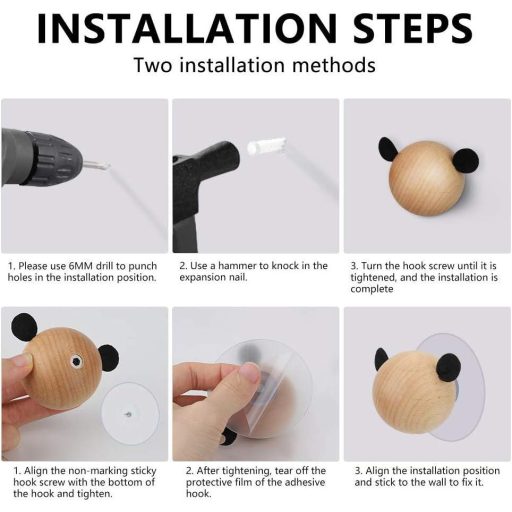 INSTALLATION STEPS

Two installation methods

1. Please use 6MM drill to punch holes in the installation position.

2. Use a hammer to knock in the expansion nail.

3. Turn the hook screw until it is tightened, and the installation is complete

1. Align the non-marking sticky hook screw with the bottom of the hook and tighten.

2. After tightening, tear off the protective film of the adhesive hook.

3. Align the installation position and stick to the wall to fix it.