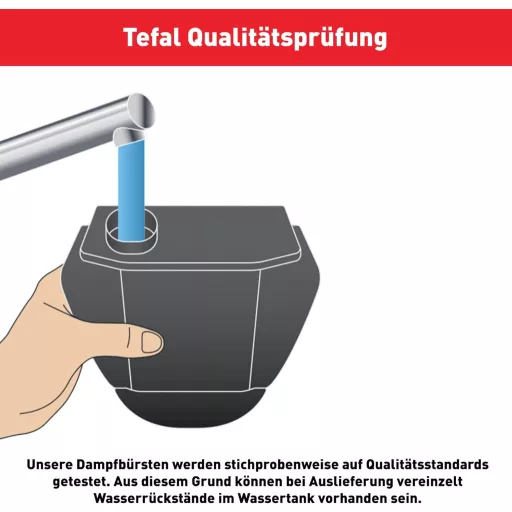 Tefal Qualitätsprüfung

Unsere Dampfbürsten werden stichprobenweise auf Qualitätsstandards getestet. Aus diesem Grund können bei Auslieferung vereinzelt Wasserrückstände im Wassertank vorhanden sein.