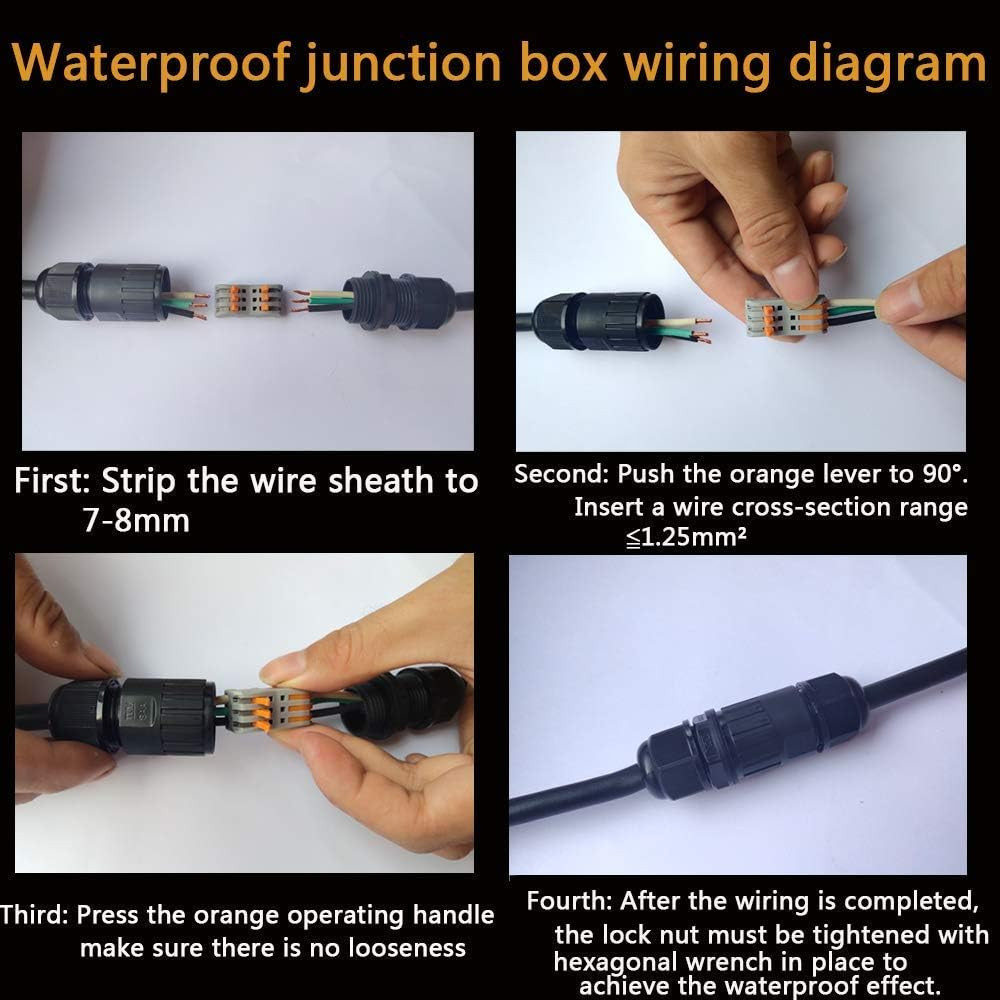 Waterproof junction box wiring diagram

First: Strip the wire sheath to 7-8mm

Second: Push the orange lever to 90°. Insert a wire cross-section range ≦1.25mm²

Third: Press the orange operating handle make sure there is no looseness

Fourth: After the wiring is completed, the lock nut must be tightened with hexagonal wrench in place to achieve the waterproof effect.