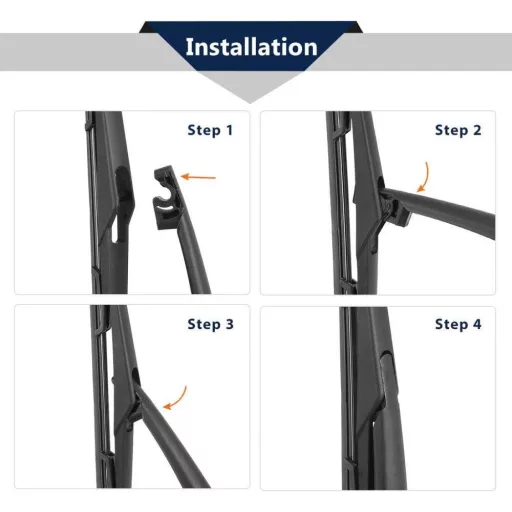 Installation

Step 1

Step 2

Step 3

Step 4