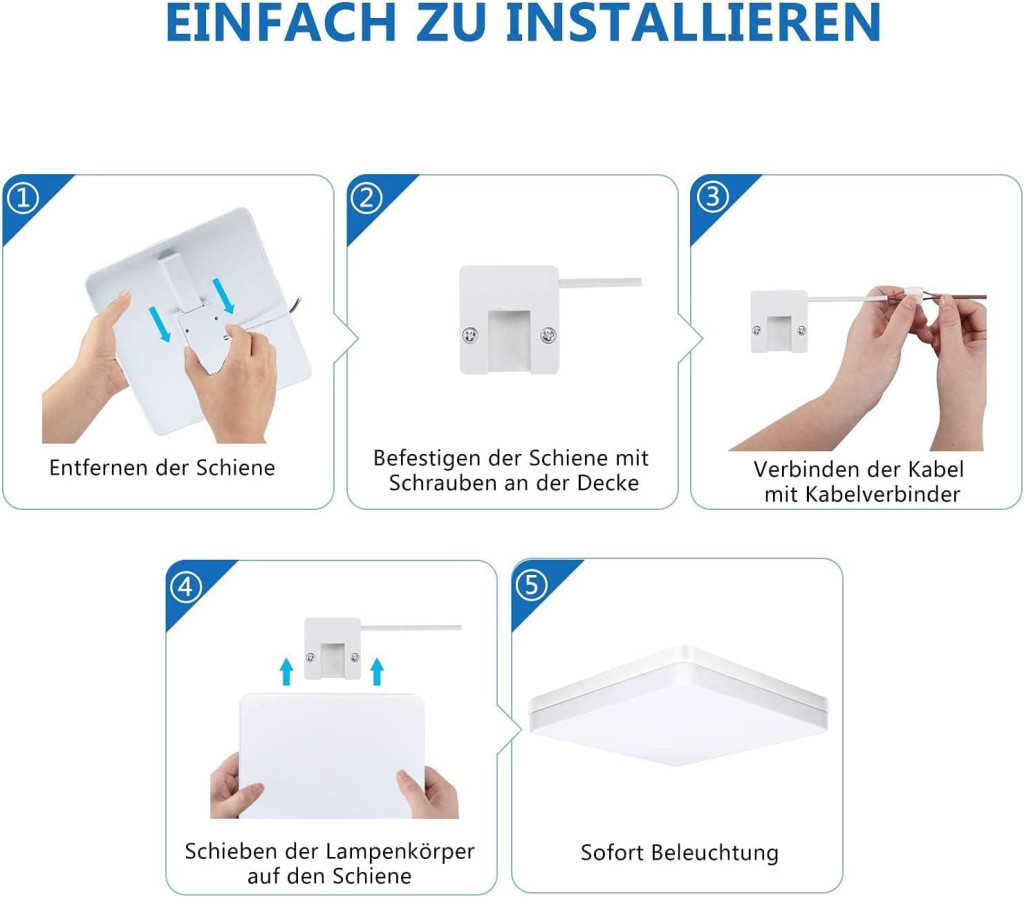 EINFACH ZU INSTALLIEREN

①
Entfernen der Schiene

②
Befestigen der Schiene mit Schrauben an der Decke

③
Verbinden der Kabel mit Kabelverbinder

④
Schieben der Lampenkörper auf den Schiene

⑤
Sofort Beleuchtung