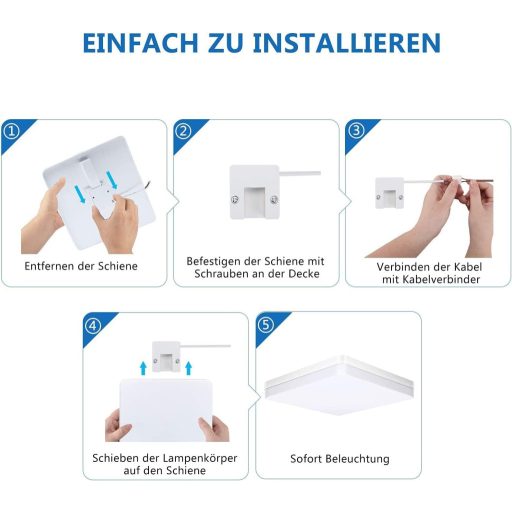 EINFACH ZU INSTALLIEREN

①
Entfernen der Schiene

②
Befestigen der Schiene mit Schrauben an der Decke

③
Verbinden der Kabel mit Kabelverbinder

④
Schieben der Lampenkörper auf den Schiene

⑤
Sofort Beleuchtung