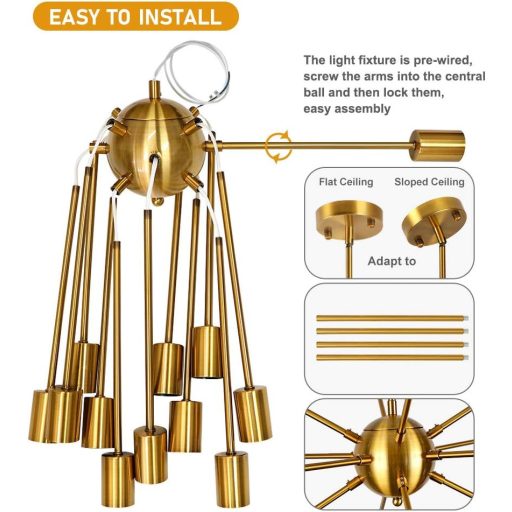 EASY TO INSTALL

The light fixture is pre-wired, screw the arms into the central ball and then lock them, easy assembly

Flat Ceiling

Sloped Ceiling

Adapt to