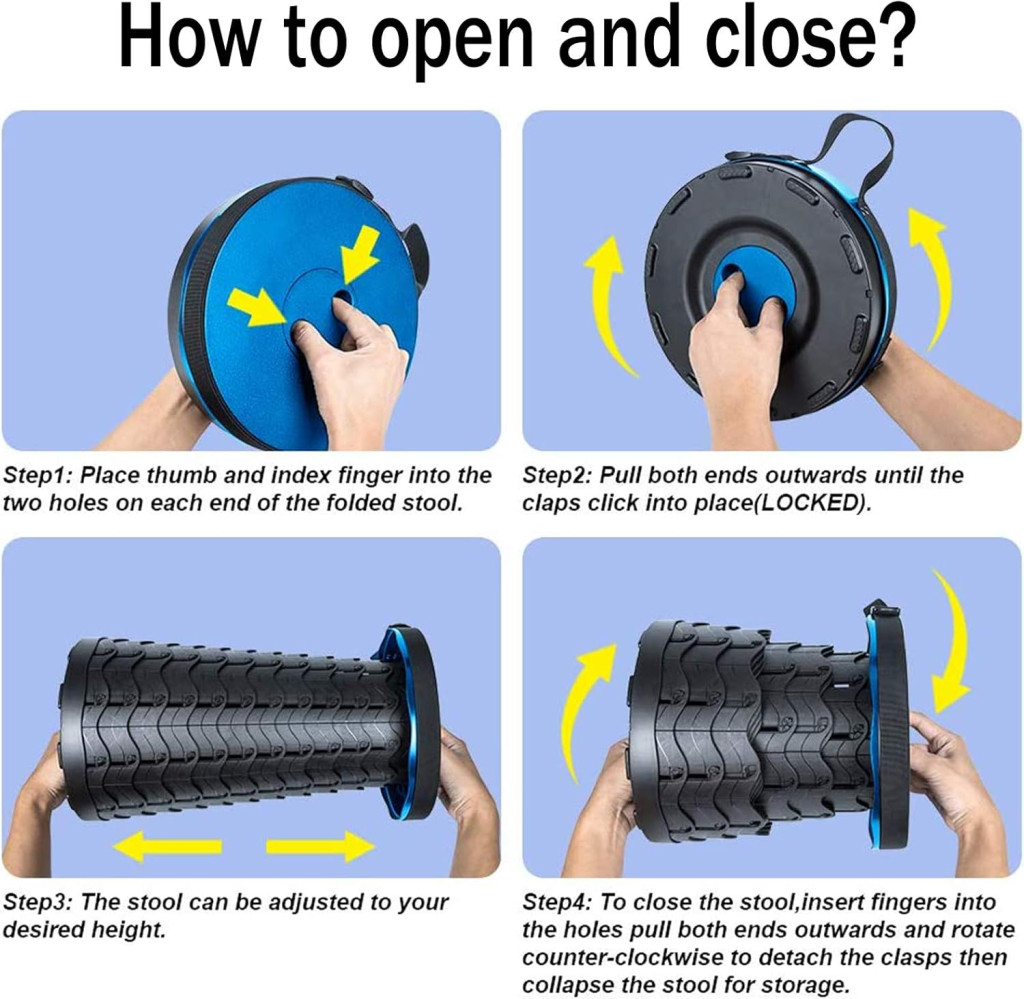 How to open and close?

Step1: Place thumb and index finger into the two holes on each end of the folded stool.

Step2: Pull both ends outwards until the claps click into place(LOCKED).

Step3: The stool can be adjusted to your desired height.

Step4: To close the stool,insert fingers into the holes pull both ends outwards and rotate counter-clockwise to detach the clasps then collapse the stool for storage.