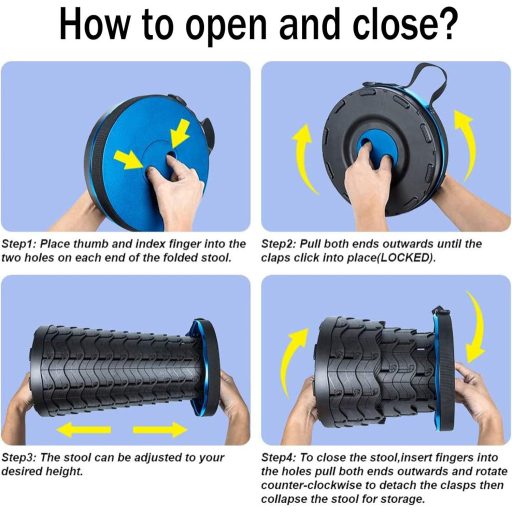 How to open and close?

Step1: Place thumb and index finger into the two holes on each end of the folded stool.

Step2: Pull both ends outwards until the claps click into place(LOCKED).

Step3: The stool can be adjusted to your desired height.

Step4: To close the stool,insert fingers into the holes pull both ends outwards and rotate counter-clockwise to detach the clasps then collapse the stool for storage.