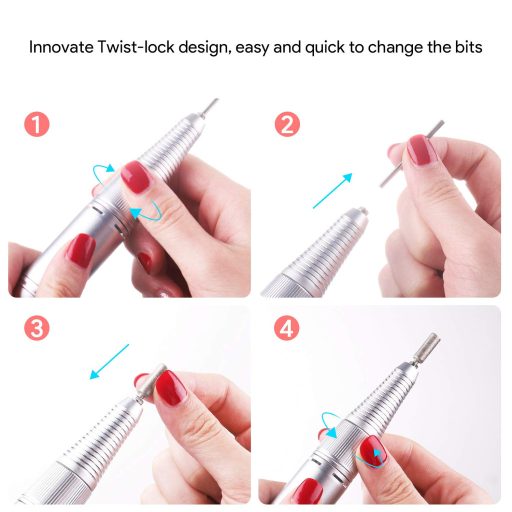 Innovate Twist-lock design, easy and quick to change the bits

1

2

3

4