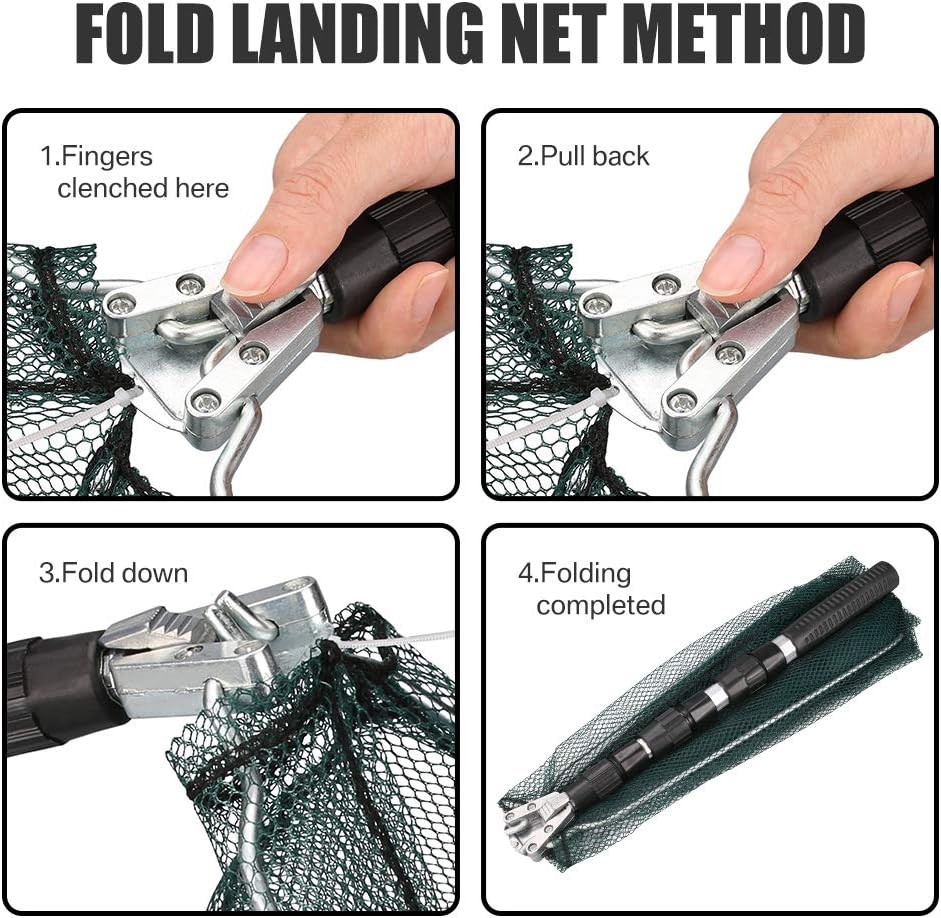 FOLD LANDING NET METHOD

1.Fingers clenched here

2.Pull back

3.Fold down

4.Folding completed