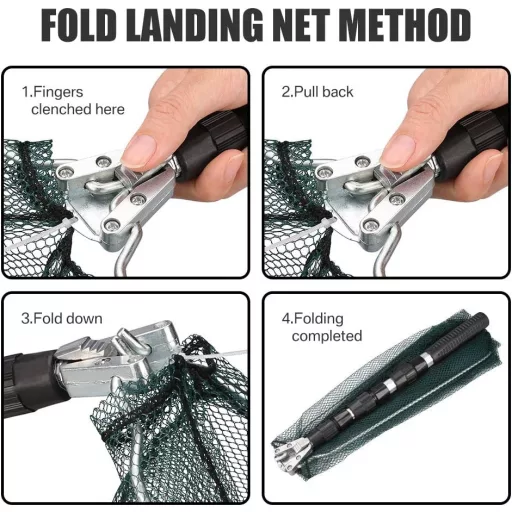 FOLD LANDING NET METHOD

1.Fingers clenched here

2.Pull back

3.Fold down

4.Folding completed