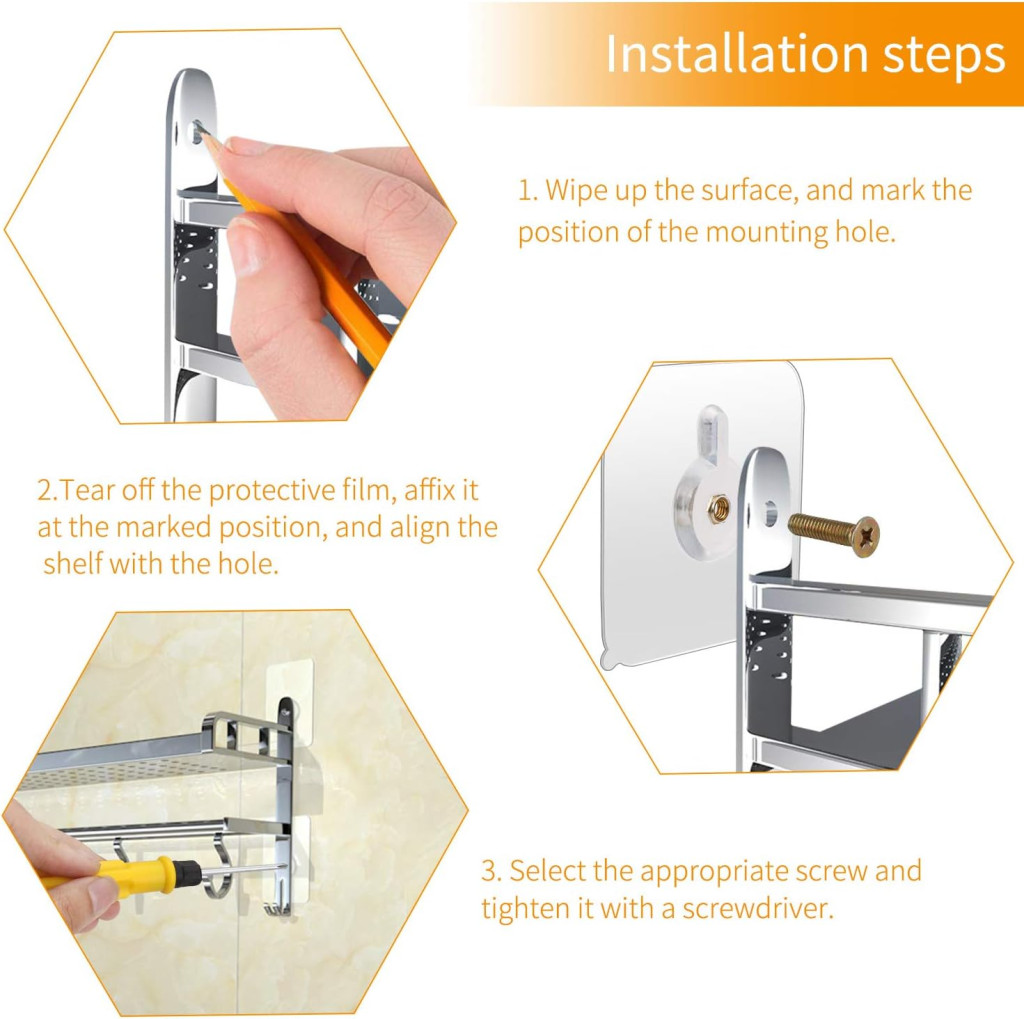 Installation steps

1. Wipe up the surface, and mark the position of the mounting hole.

2.Tear off the protective film, affix it at the marked position, and align the shelf with the hole.

3. Select the appropriate screw and tighten it with a screwdriver.