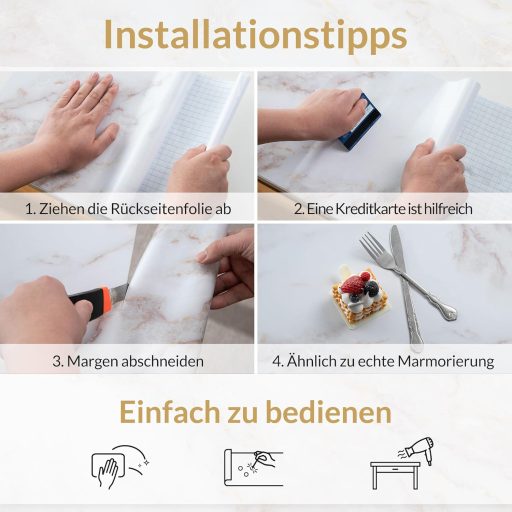 Installationstipps

1. Ziehen die Rückseitenfolie ab

2. Eine Kreditkarte ist hilfreich

3. Margen abschneiden

4. Ähnlich zu echte Marmorierung

Einfach zu bedienen