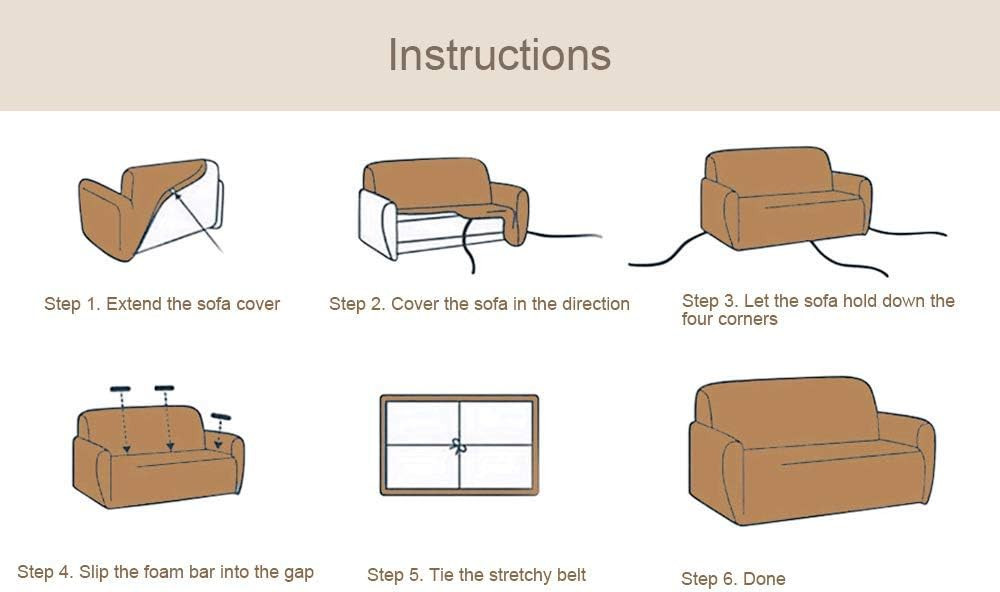 Instructions

Step 1. Extend the sofa cover

Step 2. Cover the sofa in the direction

Step 3. Let the sofa hold down the four corners

Step 4. Slip the foam bar into the gap

Step 5. Tie the stretchy belt

Step 6. Done