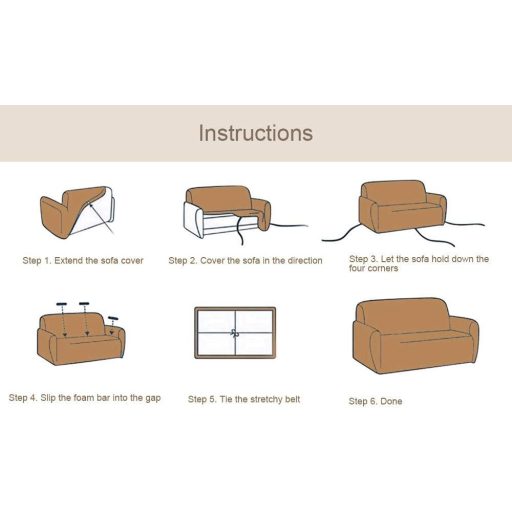 Instructions

Step 1. Extend the sofa cover

Step 2. Cover the sofa in the direction

Step 3. Let the sofa hold down the four corners

Step 4. Slip the foam bar into the gap

Step 5. Tie the stretchy belt

Step 6. Done