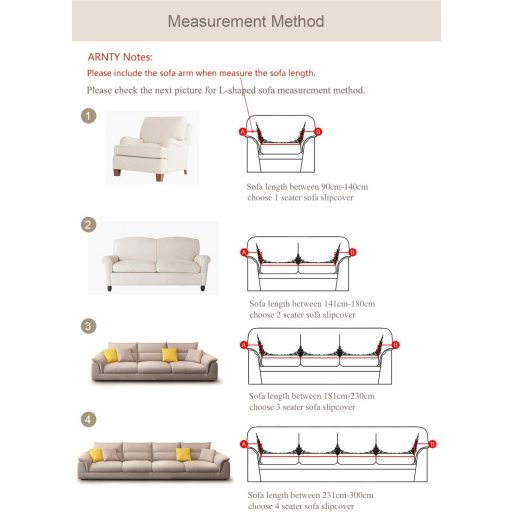 Measurement Method

ARNTY Notes:
Please include the sofa arm when measure the sofa length.
Please check the next picture for L-shaped sofa measurement method.

1

A B

Sofa length between 90cm-140cm
choose 1 seater sofa slipcover

2

A B

Sofa length between 141cm-180cm
choose 2 seater sofa slipcover

3

A B

Sofa length between 181cm-230cm
choose 3 seater sofa slipcover

4

A B

Sofa length between 231cm-300cm
choose 4 seater sofa slipcover