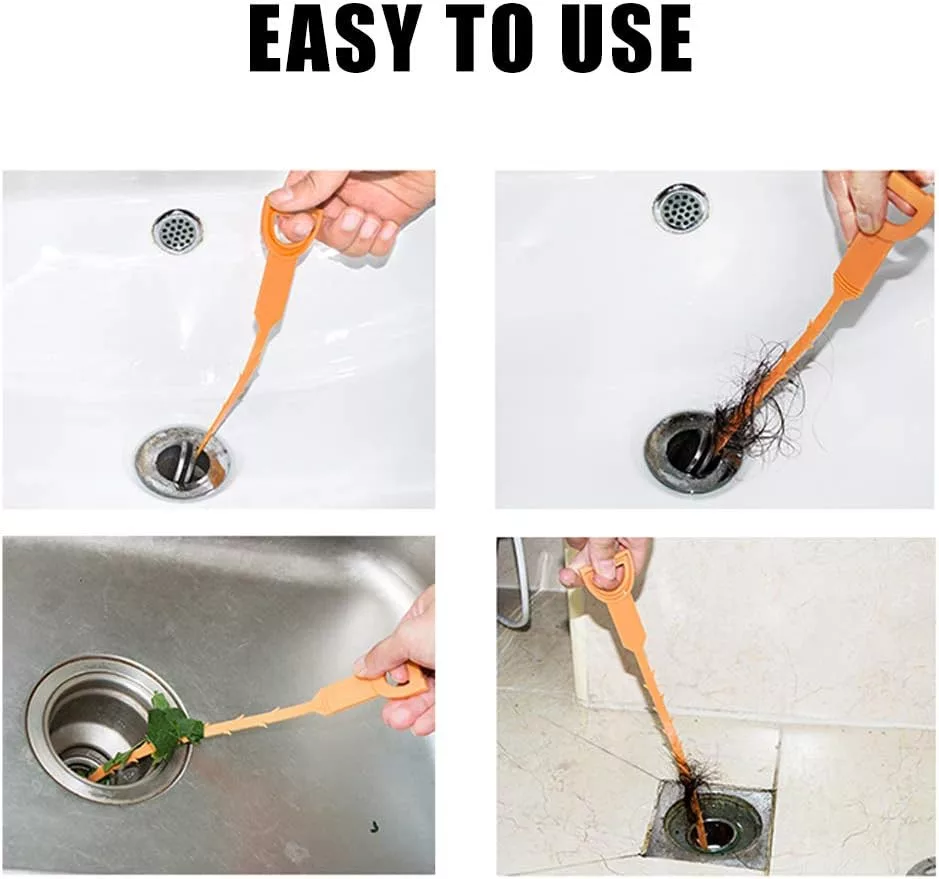 EASY TO USE