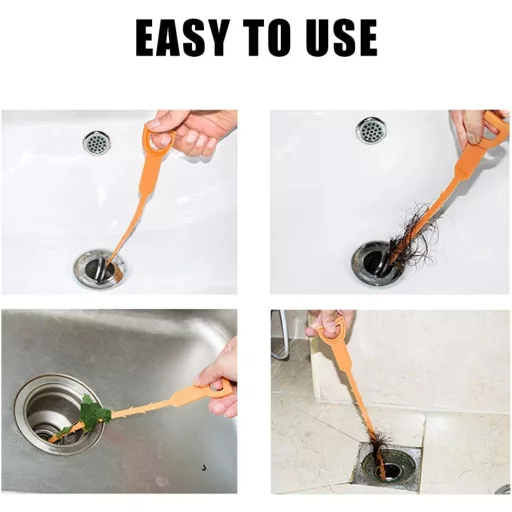 EASY TO USE