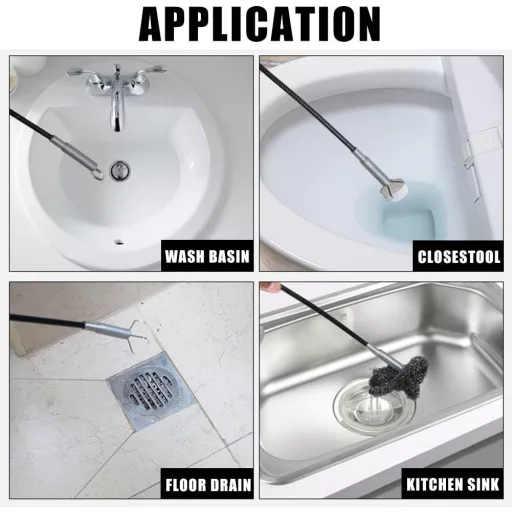 APPLICATION

WASH BASIN

CLOSESTOOL

FLOOR DRAIN

KITCHEN SINK