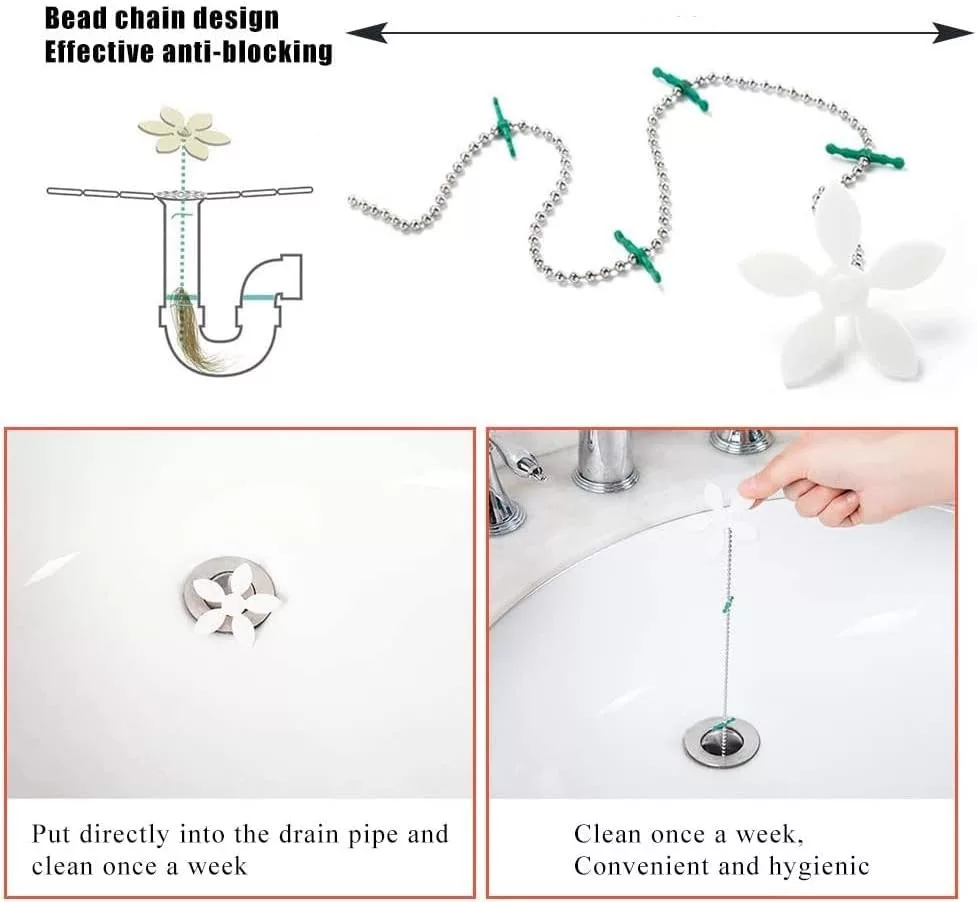 Bead chain design
Effective anti-blocking

Put directly into the drain pipe and clean once a week

Clean once a week,
Convenient and hygienic