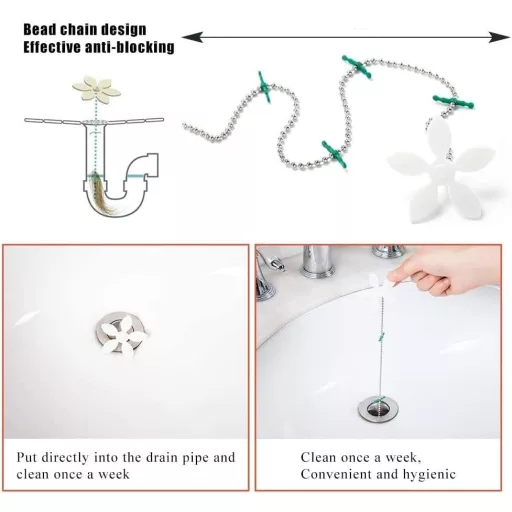 Bead chain design
Effective anti-blocking

Put directly into the drain pipe and clean once a week

Clean once a week,
Convenient and hygienic