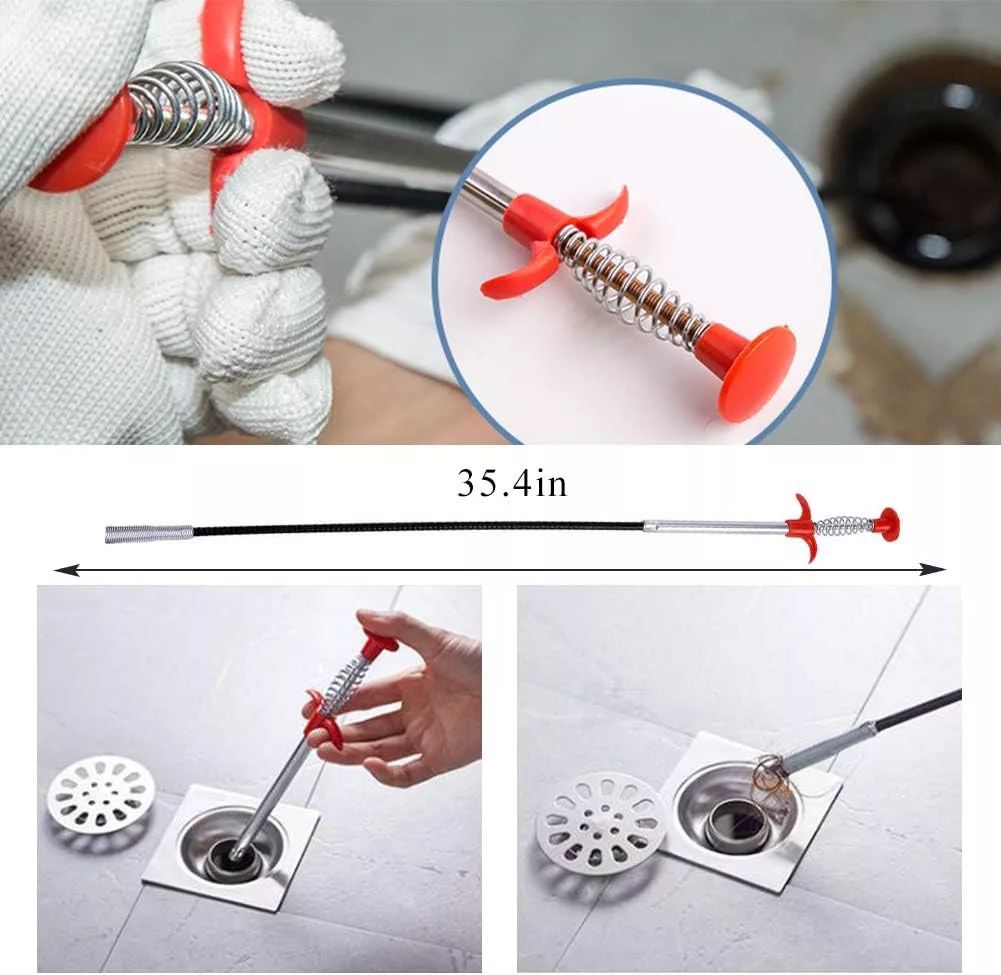 35.4in