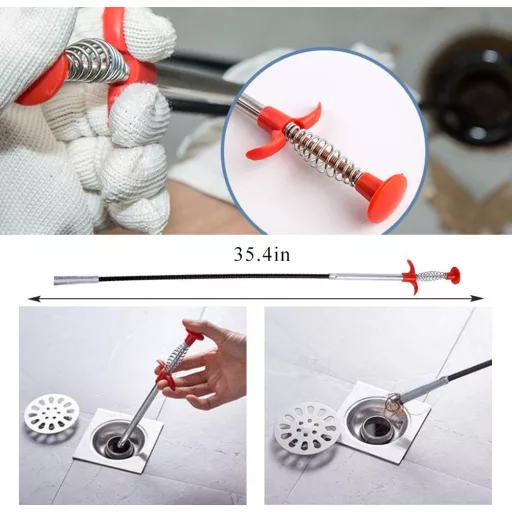 35.4in