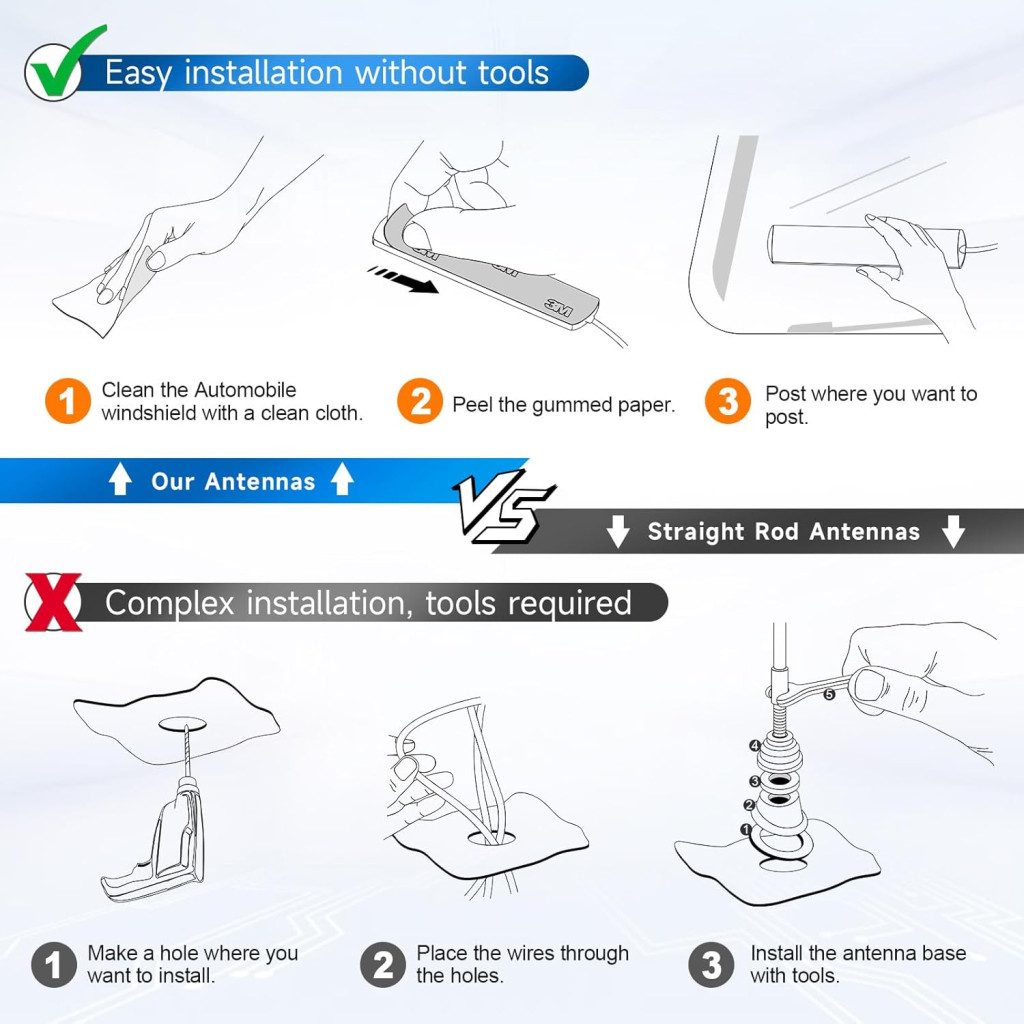 Easy installation without tools

3M

1 Clean the Automobile windshield with a clean cloth.

2 Peel the gummed paper.

3 Post where you want to post.

Our Antennas

VS

Straight Rod Antennas

Complex installation, tools required

5
4
3
2
1

1 Make a hole where you want to install.

2 Place the wires through the holes.

3 Install the antenna base with tools.