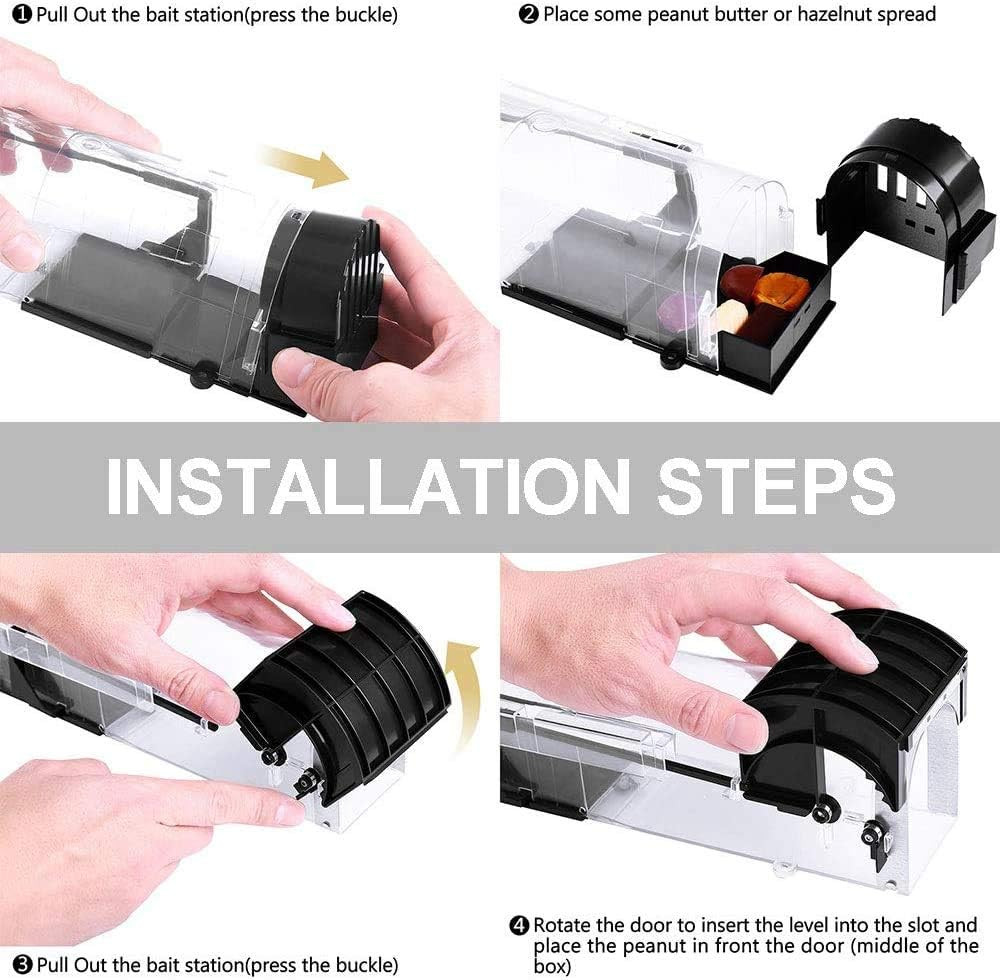 ❶ Pull Out the bait station(press the buckle)

❷ Place some peanut butter or hazelnut spread

INSTALLATION STEPS

❸ Pull Out the bait station(press the buckle)

❹ Rotate the door to insert the level into the slot and place the peanut in front the door (middle of the box)