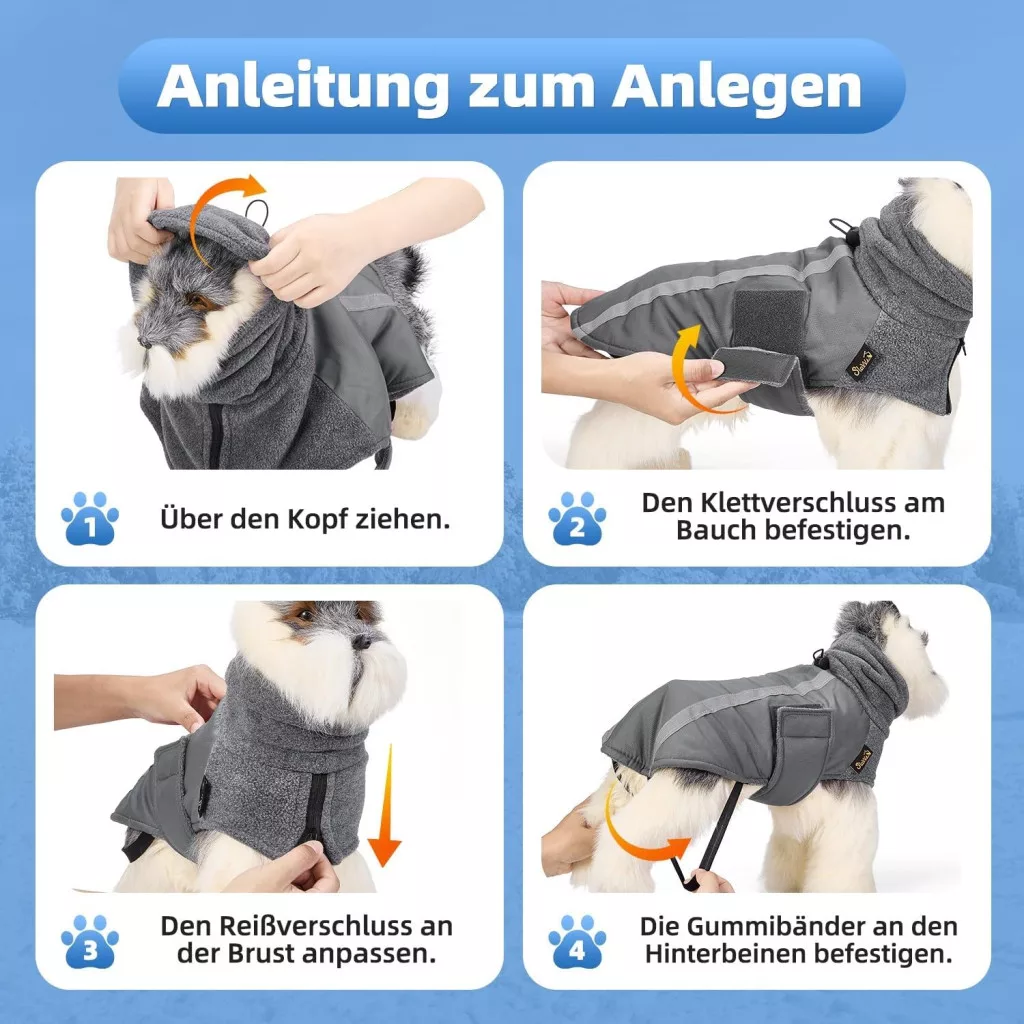 Anleitung zum Anlegen

1 Über den Kopf ziehen.

2 Den Klettverschluss am Bauch befestigen.

3 Den Reißverschluss an der Brust anpassen.

4 Die Gummibänder an den Hinterbeinen befestigen.