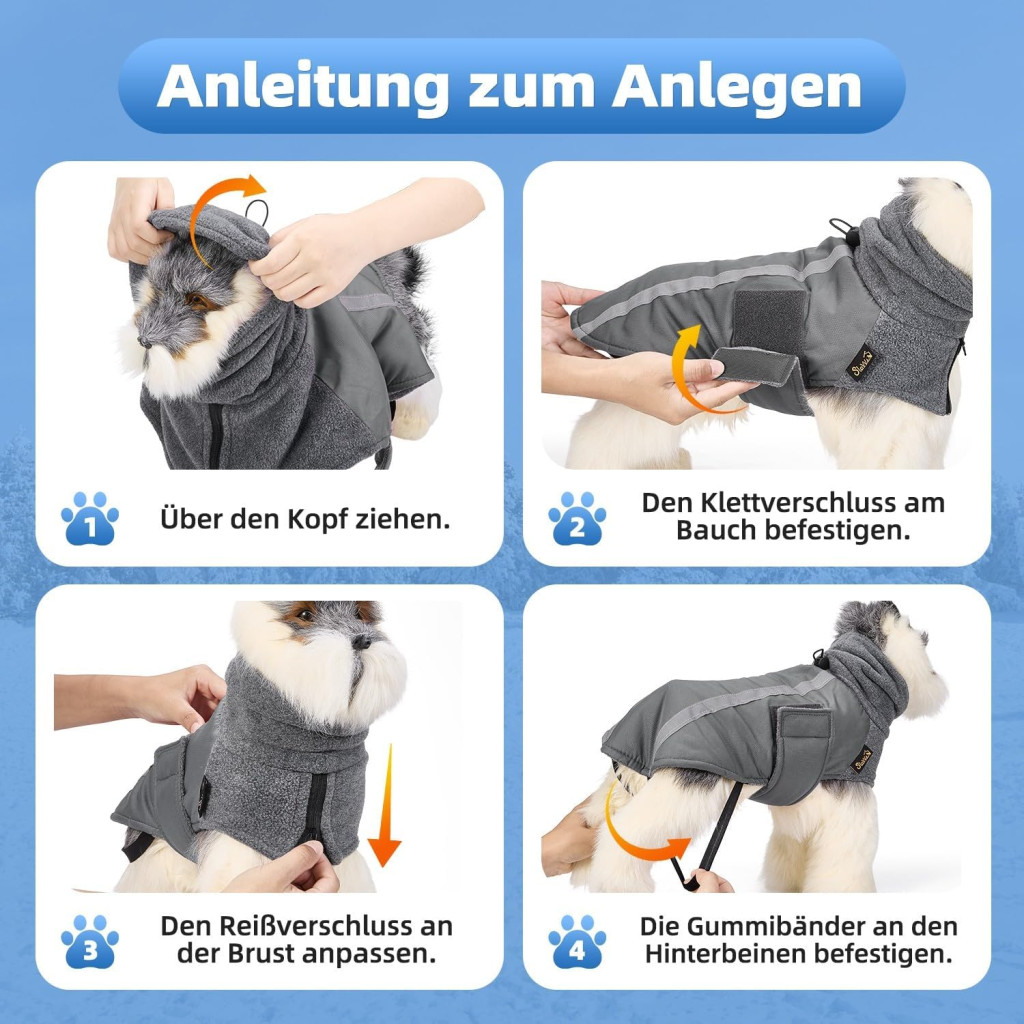 Anleitung zum Anlegen

1 Über den Kopf ziehen.

2 Den Klettverschluss am Bauch befestigen.

3 Den Reißverschluss an der Brust anpassen.

4 Die Gummibänder an den Hinterbeinen befestigen.