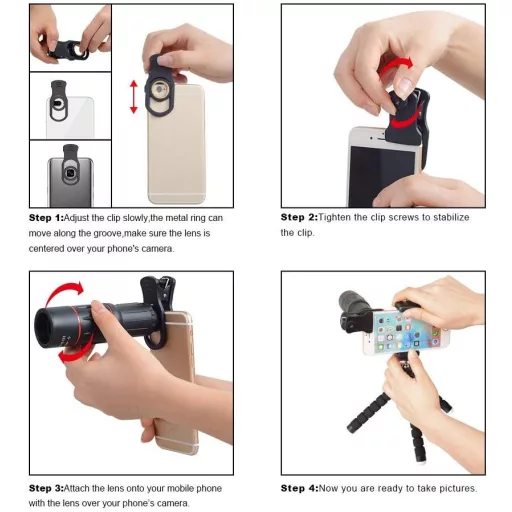 Step 1:Adjust the clip slowly,the metal ring can move along the groove,make sure the lens is centered over your phone's camera.

Step 2:Tighten the clip screws to stabilize the clip.

Step 3:Attach the lens onto your mobile phone with the lens over your phone's camera.

Step 4:Now you are ready to take pictures.