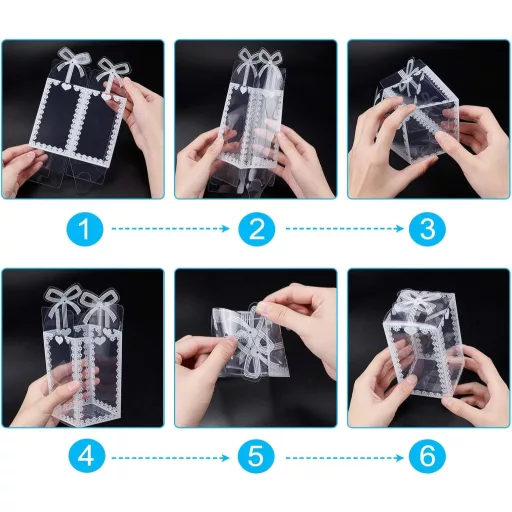 1
2
3
4
5
6