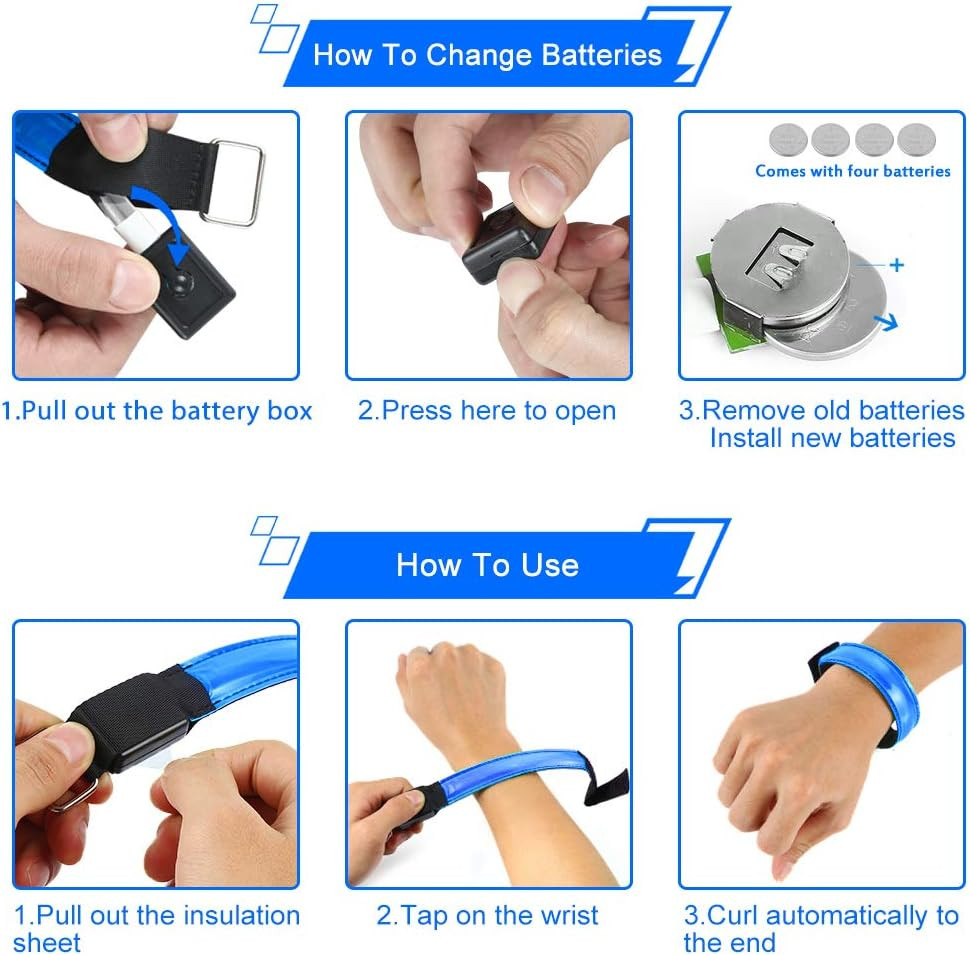 How To Change Batteries

Comes with four batteries

+

1.Pull out the battery box

2.Press here to open

3.Remove old batteries
Install new batteries

How To Use

1.Pull out the insulation sheet

2.Tap on the wrist

3.Curl automatically to the end