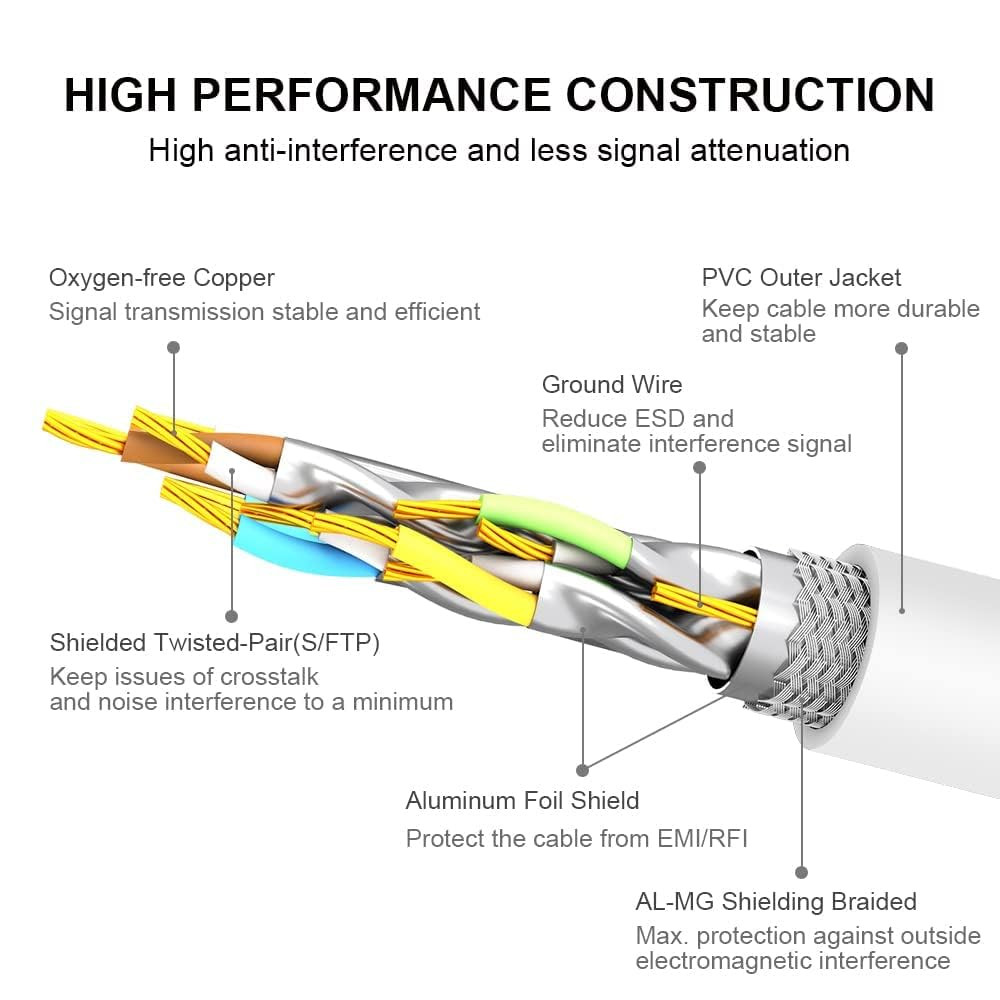 HIGH PERFORMANCE CONSTRUCTION

High anti-interference and less signal attenuation

Oxygen-free Copper
Signal transmission stable and efficient

PVC Outer Jacket
Keep cable more durable and stable

Ground Wire
Reduce ESD and eliminate interference signal

Shielded Twisted-Pair(S/FTP)
Keep issues of crosstalk and noise interference to a minimum

Aluminum Foil Shield
Protect the cable from EMI/RFI

AL-MG Shielding Braided
Max. protection against outside electromagnetic interference