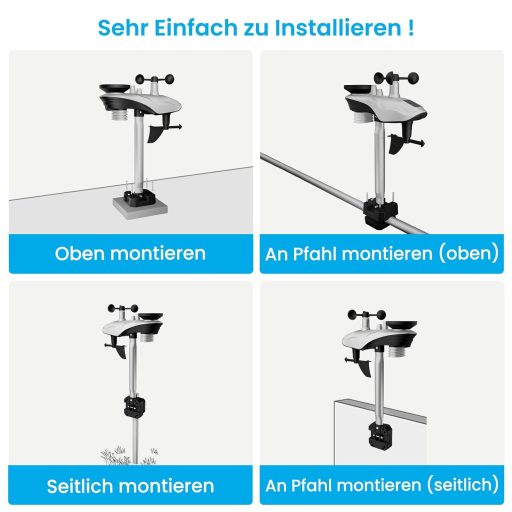 Sehr Einfach zu Installieren !

Oben montieren

An Pfahl montieren (oben)

Seitlich montieren

An Pfahl montieren (seitlich)