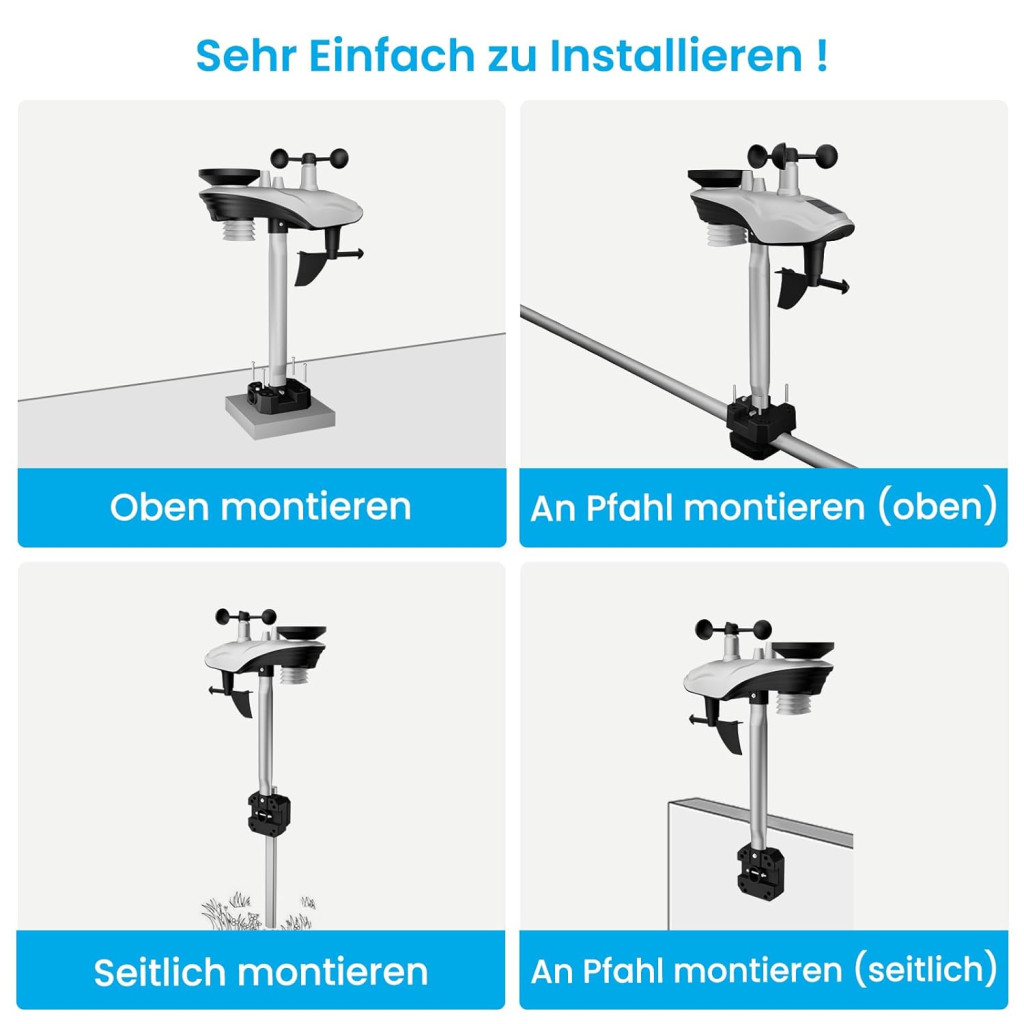 Sehr Einfach zu Installieren !

Oben montieren

An Pfahl montieren (oben)

Seitlich montieren

An Pfahl montieren (seitlich)