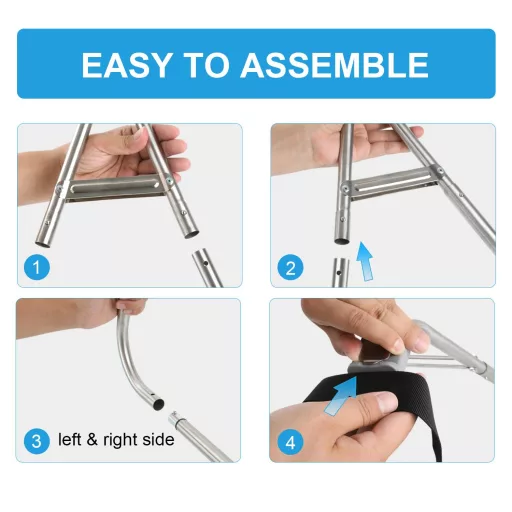 EASY TO ASSEMBLE

1

2

3 left & right side

4