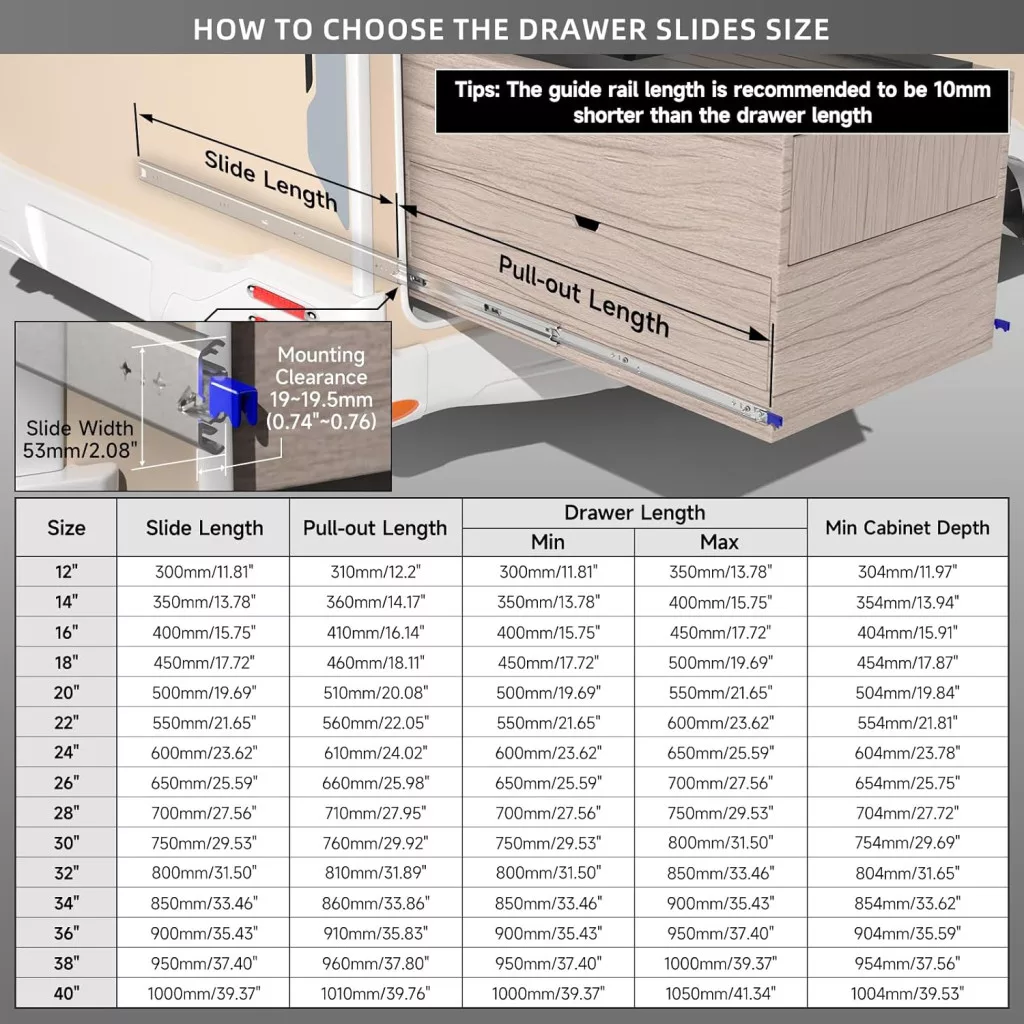 HOW TO CHOOSE THE DRAWER SLIDES SIZE

Tips: The guide rail length is recommended to be 10mm shorter than the drawer length

Slide Length

Pull-out Length

Mounting Clearance 19~19.5mm (0.74"~0.76)

Slide Width 53mm/2.08"

| Size | Slide Length | Pull-out Length | Drawer Length Min | Drawer Length Max | Min Cabinet Depth |
|---|---|---|---|---|---|
| 12" | 300mm/11.81" | 310mm/12.2" | 300mm/11.81" | 350mm/13.78" | 304mm/11.97" |
| 14" | 350mm/13.78" | 360mm/14.17" | 350mm/13.78" | 400mm/15.75" | 354mm/13.94" |
| 16" | 400mm/15.75" | 410mm/16.14" | 400mm/15.75" | 450mm/17.72" | 404mm/15.91" |
| 18" | 450mm/17.72" | 460mm/18.11" | 450mm/17.72" | 500mm/19.69" | 454mm/17.87" |
| 20" | 500mm/19.69" | 510mm/20.08" | 500mm/19.69" | 550mm/21.65" | 504mm/19.84" |
| 22" | 550mm/21.65" | 560mm/22.05" | 550mm/21.65" | 600mm/23.62" | 554mm/21.81" |
| 24" | 600mm/23.62" | 610mm/24.02" | 600mm/23.62" | 650mm/25.59" | 604mm/23.78" |
| 26" | 650mm/25.59" | 660mm/25.98" | 650mm/25.59" | 700mm/27.56" | 654mm/25.75" |
| 28" | 700mm/27.56" | 710mm/27.95" | 700mm/27.56" | 750mm/29.53" | 704mm/27.72" |
| 30" | 750mm/29.53" | 760mm/29.92" | 750mm/29.53" | 800mm/31.50" | 754mm/29.69" |
| 32" | 800mm/31.50" | 810mm/31.89" | 800mm/31.50" | 850mm/33.46" | 804mm/31.65" |
| 34" | 850mm/33.46" | 860mm/33.86" | 850mm/33.46" | 900mm/35.43" | 854mm/33.62" |
| 36" | 900mm/35.43" | 910mm/35.83" | 900mm/35.43" | 950mm/37.40" | 904mm/35.59" |
| 38" | 950mm/37.40" | 960mm/37.80" | 950mm/37.40" | 1000mm/39.37" | 954mm/37.56" |
| 40" | 1000mm/39.37" | 1010mm/39.76" | 1000mm/39.37" | 1050mm/41.34" | 1004mm/39.53" |