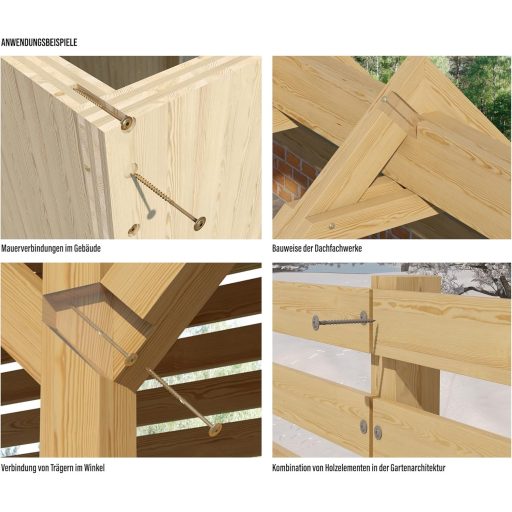 ANWENDUNGSBEISPIELE

Mauerverbindungen im Gebäude

Bauweise der Dachfachwerke

Verbindung von Trägern im Winkel

Kombination von Holzelementen in der Gartenarchitektur