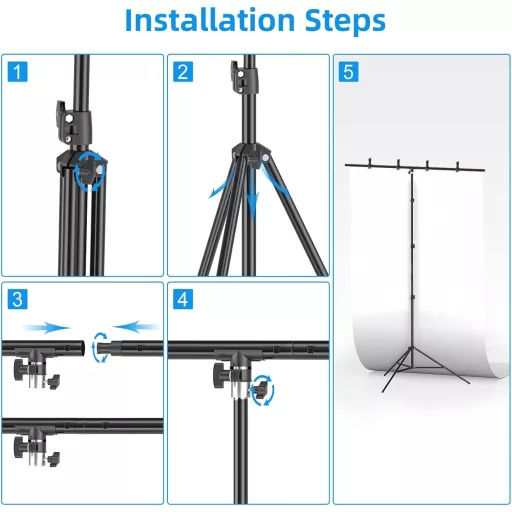 Installation Steps

1

2

5

3

4