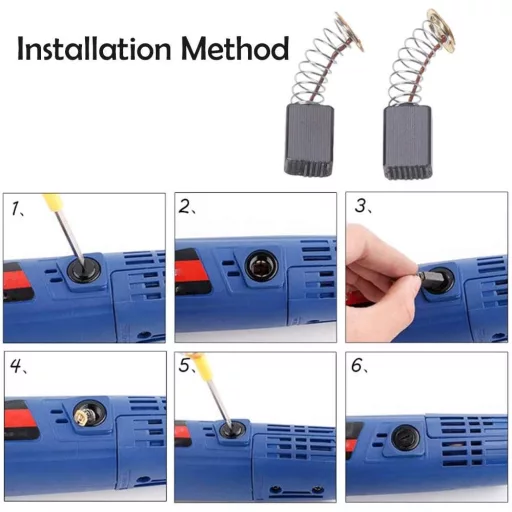 Installation Method

1、

2、

3、

4、

5、

6、