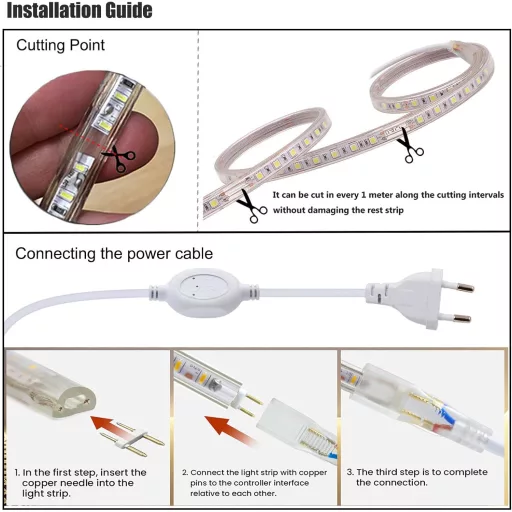 Installation Guide

Cutting Point

It can be cut in every 1 meter along the cutting intervals without damaging the rest strip

Connecting the power cable

1. In the first step, insert the copper needle into the light strip.

2. Connect the light strip with copper pins to the controller interface relative to each other.

3. The third step is to complete the connection.