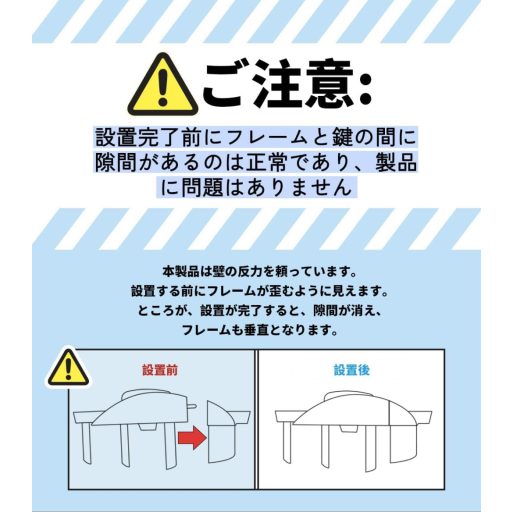 ご注意:

設置完了前にフレームと鍵の間に隙間があるのは正常であり、製品に問題はありません

本製品は壁の反力を頼っています。
設置する前にフレームが歪むように見えます。
ところが、設置が完了すると、隙間が消え、
フレームも垂直となります。

設置前

設置後