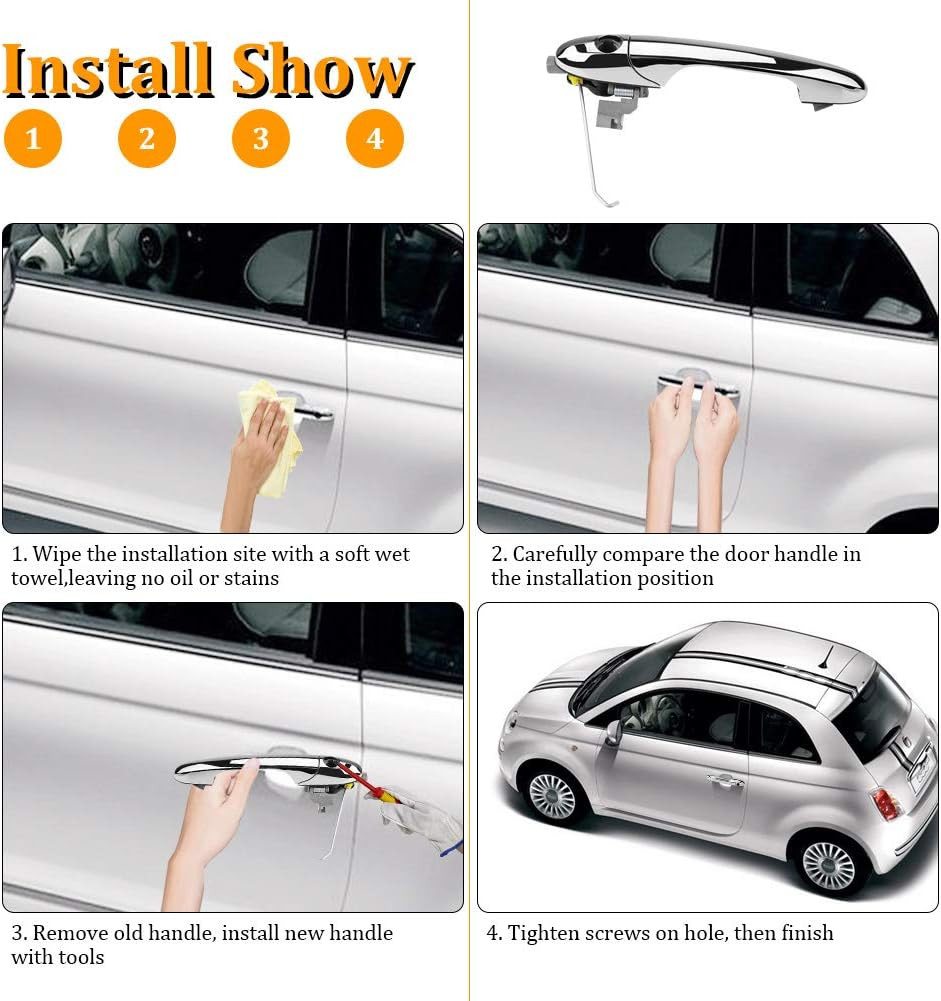 Install Show

1 2 3 4

1. Wipe the installation site with a soft wet towel,leaving no oil or stains

2. Carefully compare the door handle in the installation position

3. Remove old handle, install new handle with tools

4. Tighten screws on hole, then finish