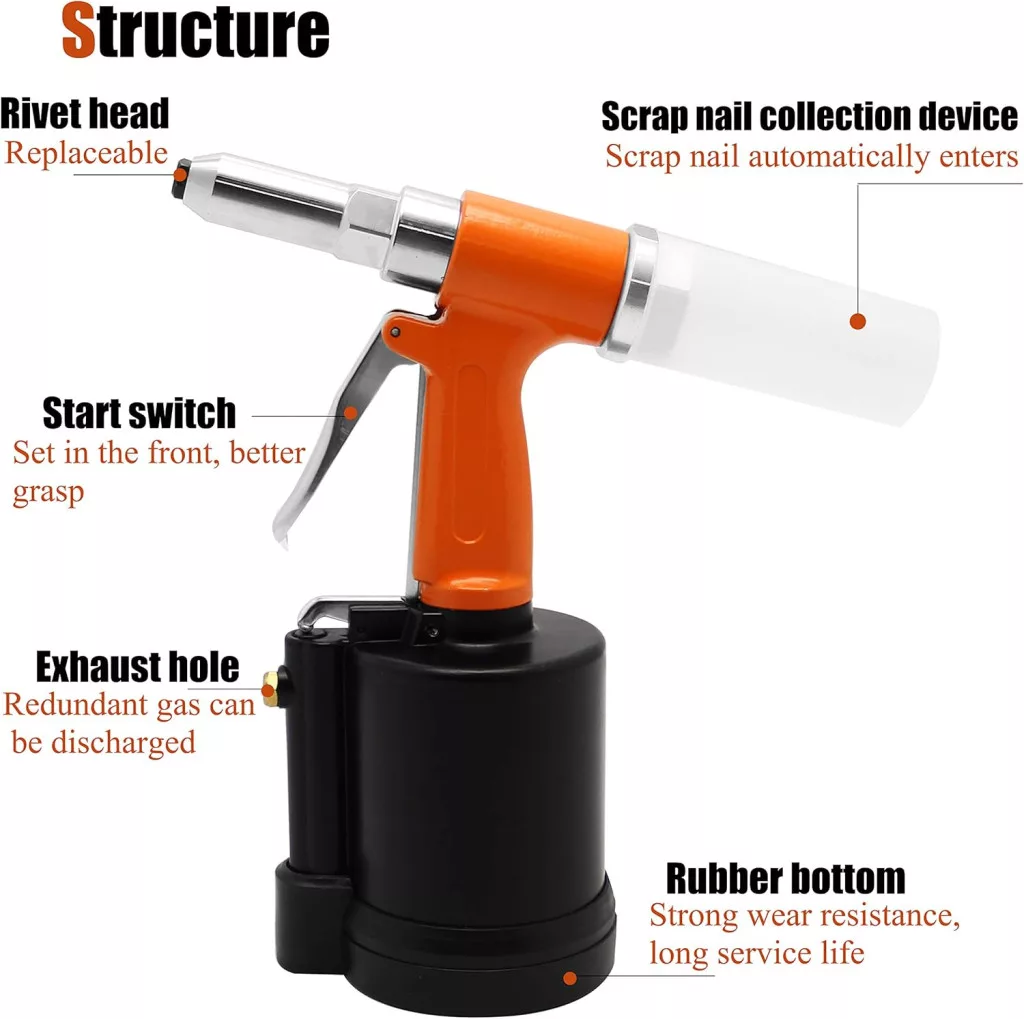 Structure

Rivet head
Replaceable

Scrap nail collection device
Scrap nail automatically enters

Start switch
Set in the front, better grasp

Exhaust hole
Redundant gas can be discharged

Rubber bottom
Strong wear resistance, long service life