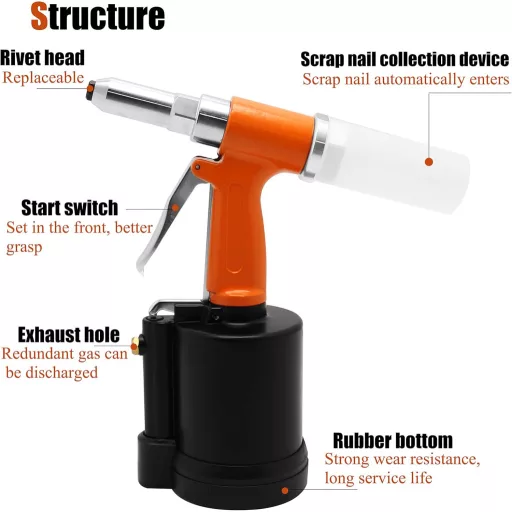 Structure

Rivet head
Replaceable

Scrap nail collection device
Scrap nail automatically enters

Start switch
Set in the front, better grasp

Exhaust hole
Redundant gas can be discharged

Rubber bottom
Strong wear resistance, long service life