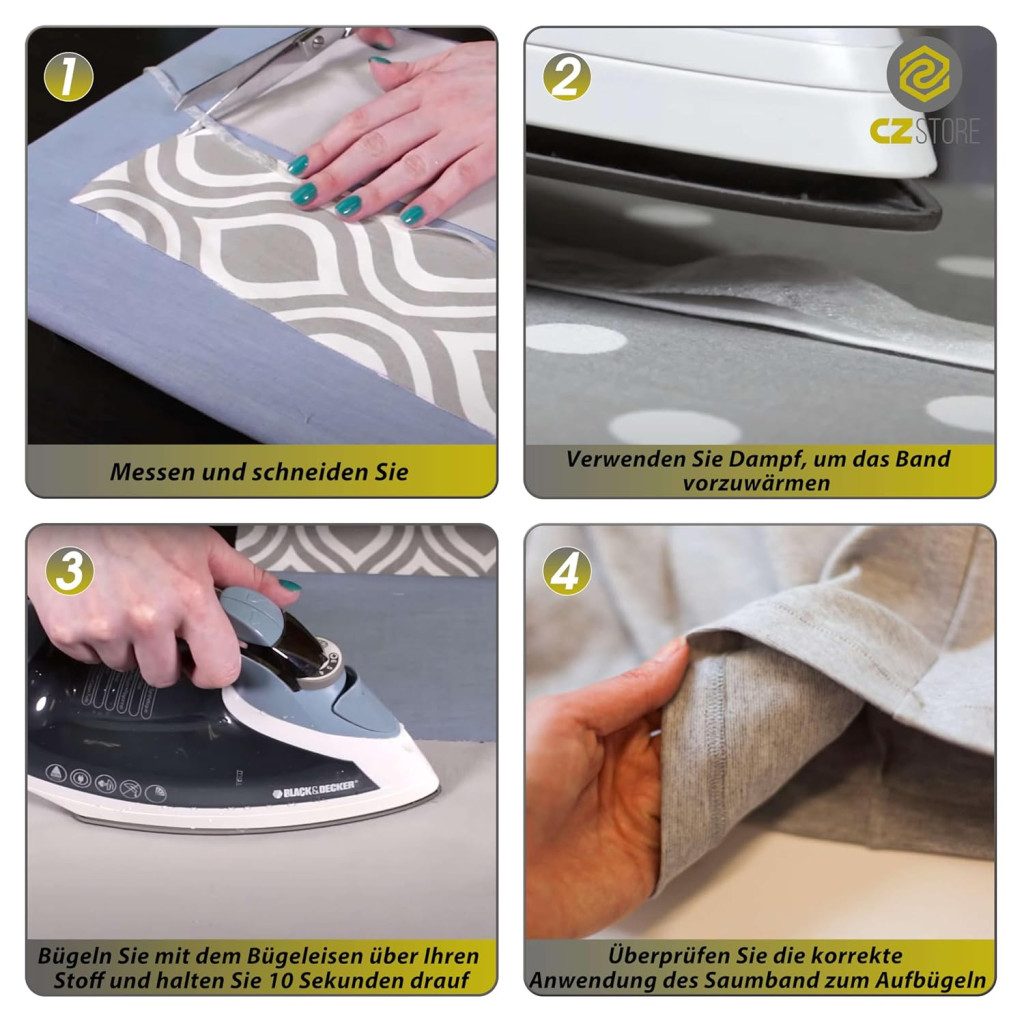 1

Messen und schneiden Sie

2

CZ STORE

Verwenden Sie Dampf, um das Band vorzuwärmen

3

BLACK&DECKER

Bügeln Sie mit dem Bügeleisen über Ihren Stoff und halten Sie 10 Sekunden drauf

4

Überprüfen Sie die korrekte Anwendung des Saumband zum Aufbügeln