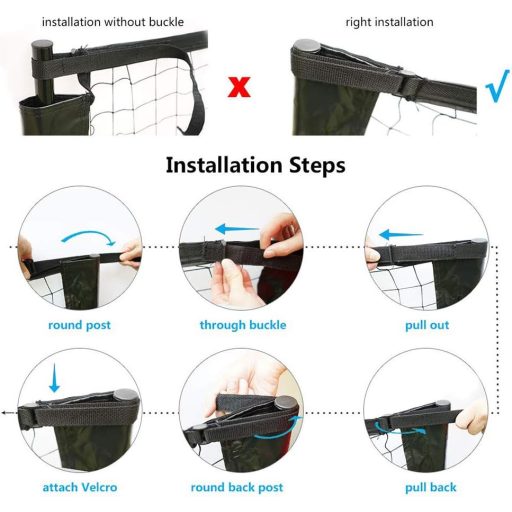 installation without buckle

x

right installation

√

Installation Steps

round post

through buckle

pull out

attach Velcro

round back post

pull back