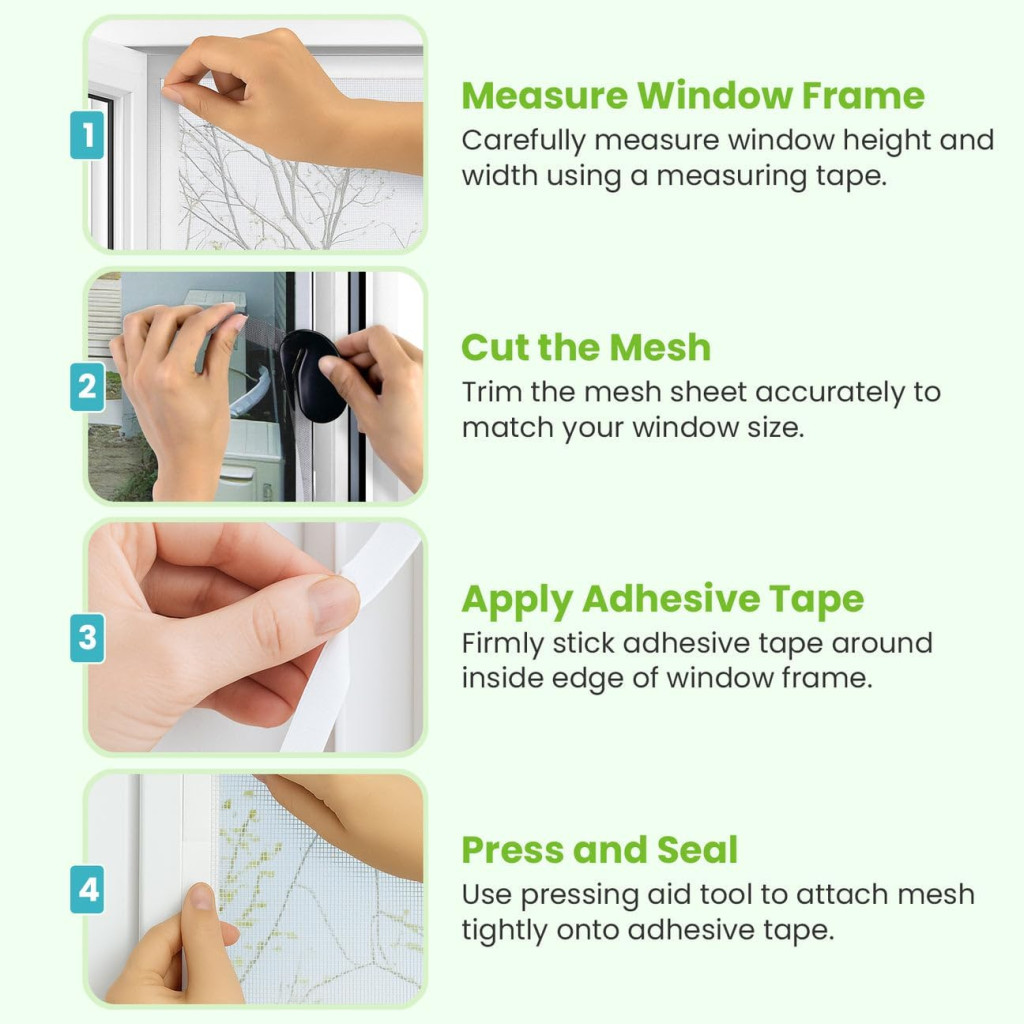 1

Measure Window Frame

Carefully measure window height and width using a measuring tape.

2

Cut the Mesh

Trim the mesh sheet accurately to match your window size.

3

Apply Adhesive Tape

Firmly stick adhesive tape around inside edge of window frame.

4

Press and Seal

Use pressing aid tool to attach mesh tightly onto adhesive tape.