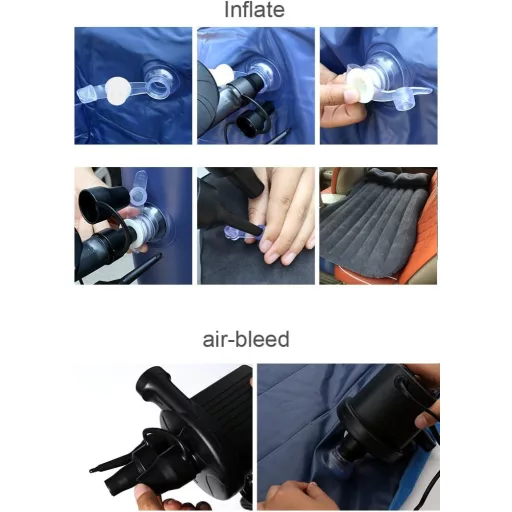 Inflate

air-bleed