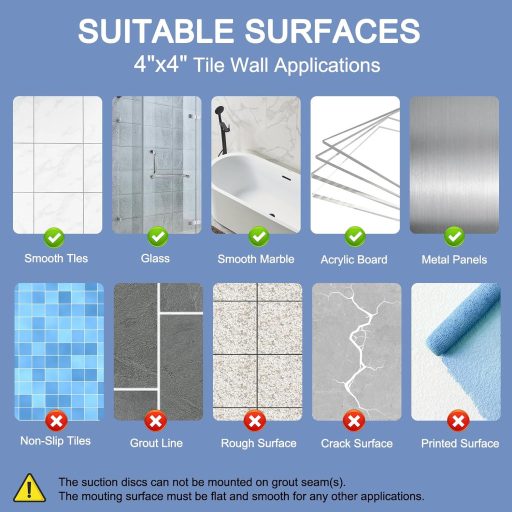 SUITABLE SURFACES
4"x4" Tile Wall Applications

Smooth Tles
Glass
Smooth Marble
Acrylic Board
Metal Panels

Non-Slip Tiles
Grout Line
Rough Surface
Crack Surface
Printed Surface

The suction discs can not be mounted on grout seam(s).
The mouting surface must be flat and smooth for any other applications.