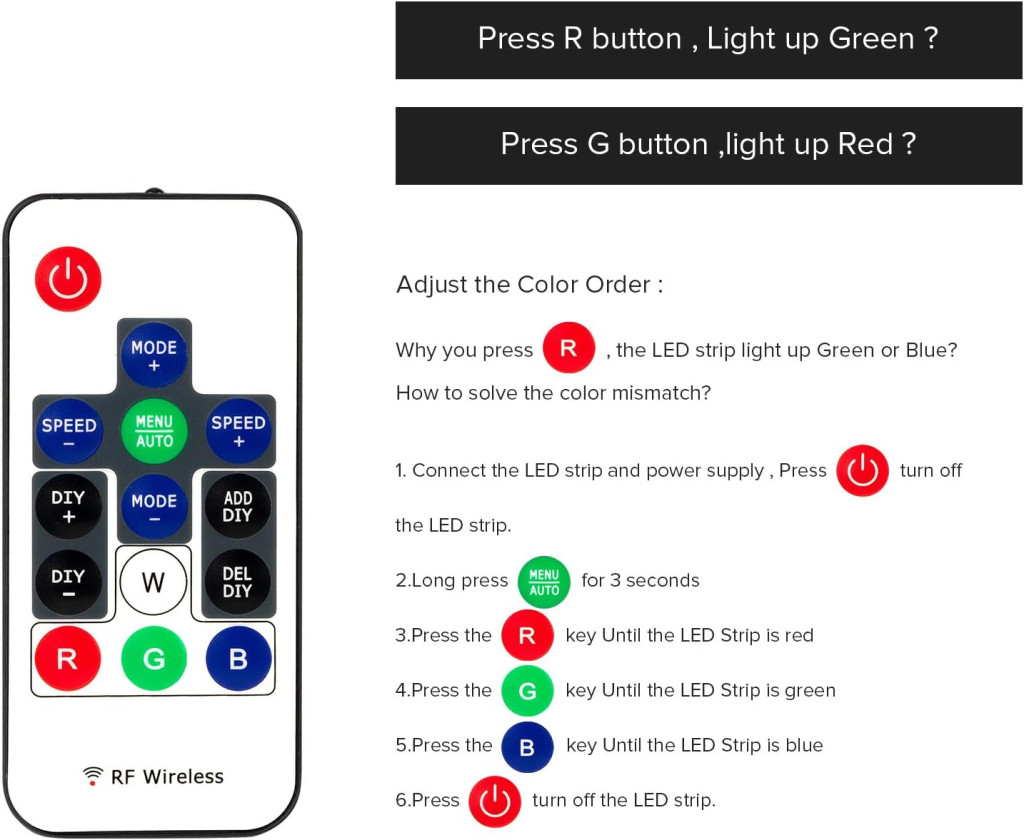 MODE
+

SPEED
−

MENU
AUTO

SPEED
+

DIY
+

MODE
−

ADD
DIY

DIY
−

W

DEL
DIY

R

G

B

RF Wireless

Press R button , Light up Green ?

Press G button ,light up Red ?

Adjust the Color Order :

Why you press R , the LED strip light up Green or Blue?
How to solve the color mismatch?

1. Connect the LED strip and power supply , Press turn off the LED strip.

2.Long press MENU AUTO for 3 seconds

3.Press the R key Until the LED Strip is red

4.Press the G key Until the LED Strip is green

5.Press the B key Until the LED Strip is blue

6.Press turn off the LED strip.